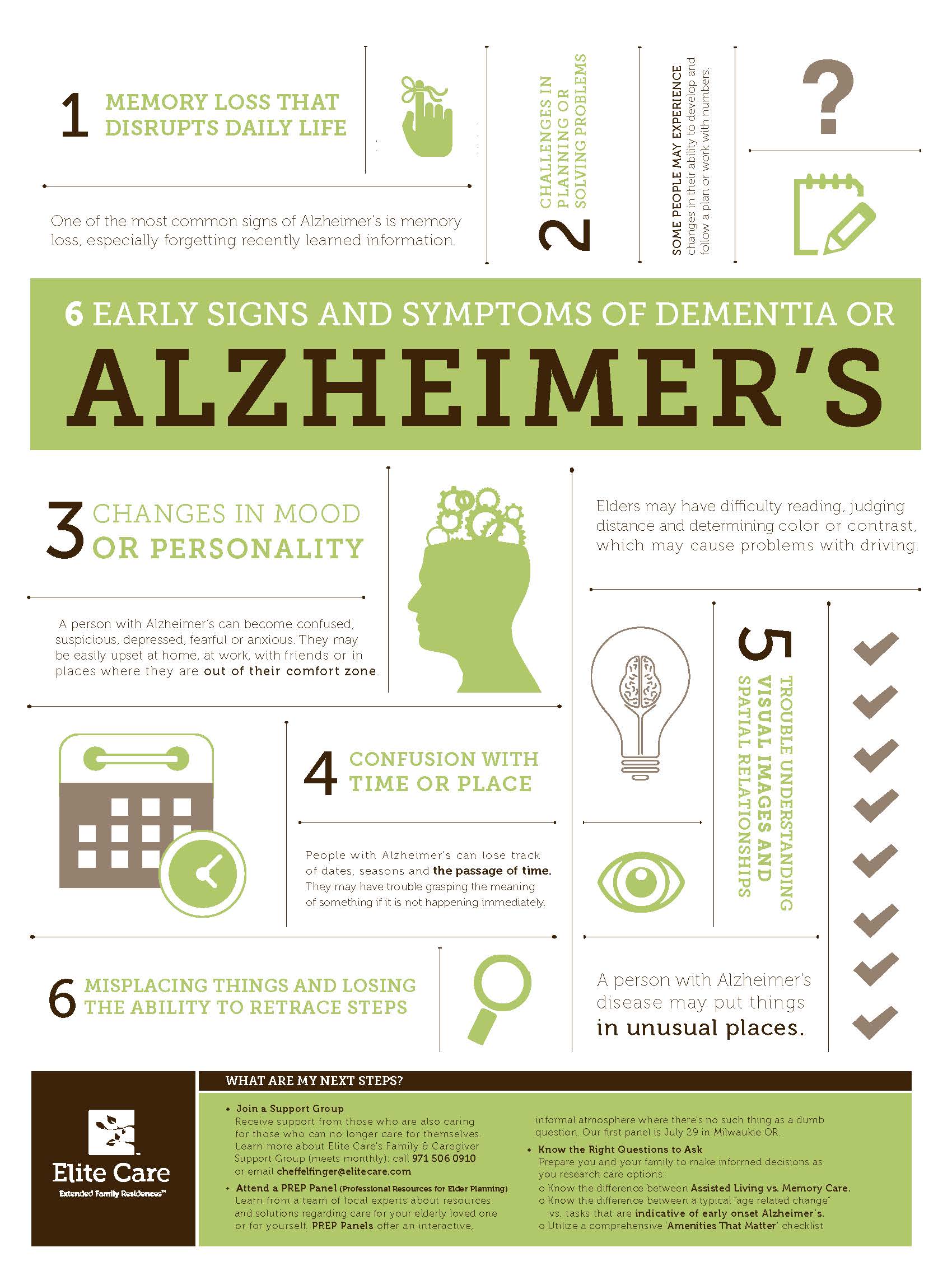 1 MEMORY LOSS THAT DISRUPTS DAILY LIFE

One of the most common signs of Alzheimer's is memory loss, especially forgetting recently learned information.

2 CHALLENGES IN PLANNING OR SOLVING PROBLEMS

SOME PEOPLE MAY EXPERIENCE changes in their ability to develop and follow a plan or work with numbers.

?

6 EARLY SIGNS AND SYMPTOMS OF DEMENTIA OR

ALZHEIMER'S

3 CHANGES IN MOOD OR PERSONALITY

A person with Alzheimer's can become confused, suspicious, depressed, fearful or anxious. They may be easily upset at home, at work, with friends or in places where they are out of their comfort zone.

Elders may have difficulty reading, judging distance and determining color or contrast, which may cause problems with driving.

5 TROUBLE UNDERSTANDING VISUAL IMAGES AND SPATIAL RELATIONSHIPS

4 CONFUSION WITH TIME OR PLACE

People with Alzheimer's can lose track of dates, seasons and the passage of time. They may have trouble grasping the meaning of something if it is not happening immediately.

6 MISPLACING THINGS AND LOSING THE ABILITY TO RETRACE STEPS

A person with Alzheimer's disease may put things in unusual places.

Elite Care
Extended Family Residences™

WHAT ARE MY NEXT STEPS?

• Join a Support Group
Receive support from those who are also caring for those who can no longer care for themselves. Learn more about Elite Care's Family & Caregiver Support Group (meets monthly): call 971 506 0910 or email cheffelfinger@elitecare.com

• Attend a PREP Panel (Professional Resources for Elder Planning)
Learn from a team of local experts about resources and solutions regarding care for your elderly loved one or for yourself. PREP Panels offer an interactive, informal atmosphere where there's no such thing as a dumb question. Our first panel is July 29 in Milwaukie OR.

• Know the Right Questions to Ask
Prepare you and your family to make informed decisions as you research care options:
o Know the difference between Assisted Living vs. Memory Care.
o Know the difference between a typical "age related change" vs. tasks that are indicative of early onset Alzheimer's.
o Utilize a comprehensive 'Amenities That Matter' checklist